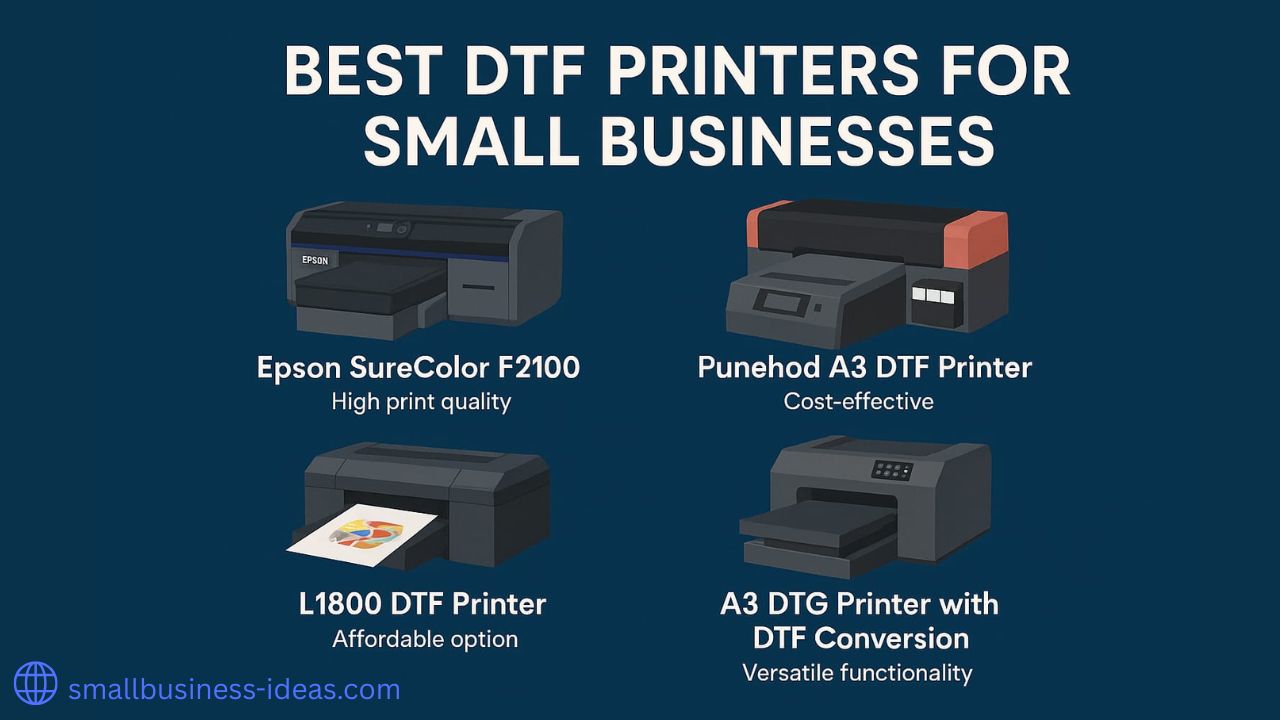 BEST DTF PRINTERS FOR SMALL BUSINESSES

EPSON

Epson SureColor F2100
High print quality

Punehod A3 DTF Printer
Cost-effective

L1800 DTF Printer
Affordable option

A3 DTG Printer with DTF Conversion
Versatile functionality

smallbusiness-ideas.com